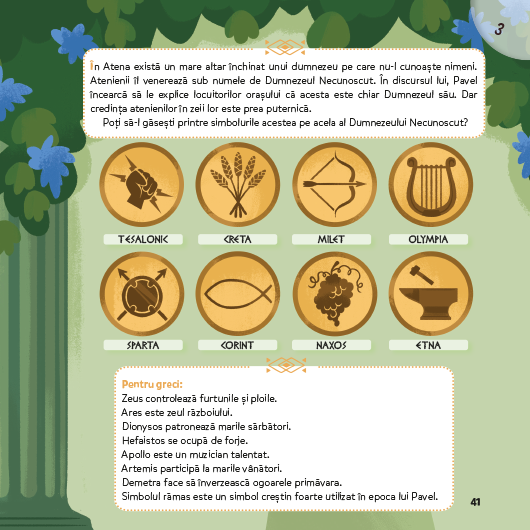 3

În Atena există un mare altar închinat unui dumnezeu pe care nu-l cunoaște nimeni. Atenienii îl venerează sub numele de Dumnezeul Necunoscut. În discursul lui, Pavel încearcă să le explice locuitorilor orașului că acesta este chiar Dumnezeul său. Dar credința atenienilor în zeii lor este prea puternică.

Poți să-l găsești printre simbolurile acestea pe acela al Dumnezeului Necunoscut?

TESALONIC

CRETA

MILET

OLYMPIA

SPARTA

CORINT

NAXOS

ETNA

Pentru greci:
Zeus controlează furtunile și ploile.
Ares este zeul războiului.
Dionysos patronează marile sărbători.
Hefaistos se ocupă de forje.
Apollo este un muzician talentat.
Artemis participă la marile vânători.
Demetra face să înverzească ogoarele primăvara.
Simbolul rămas este un simbol creștin foarte utilizat în epoca lui Pavel.

41