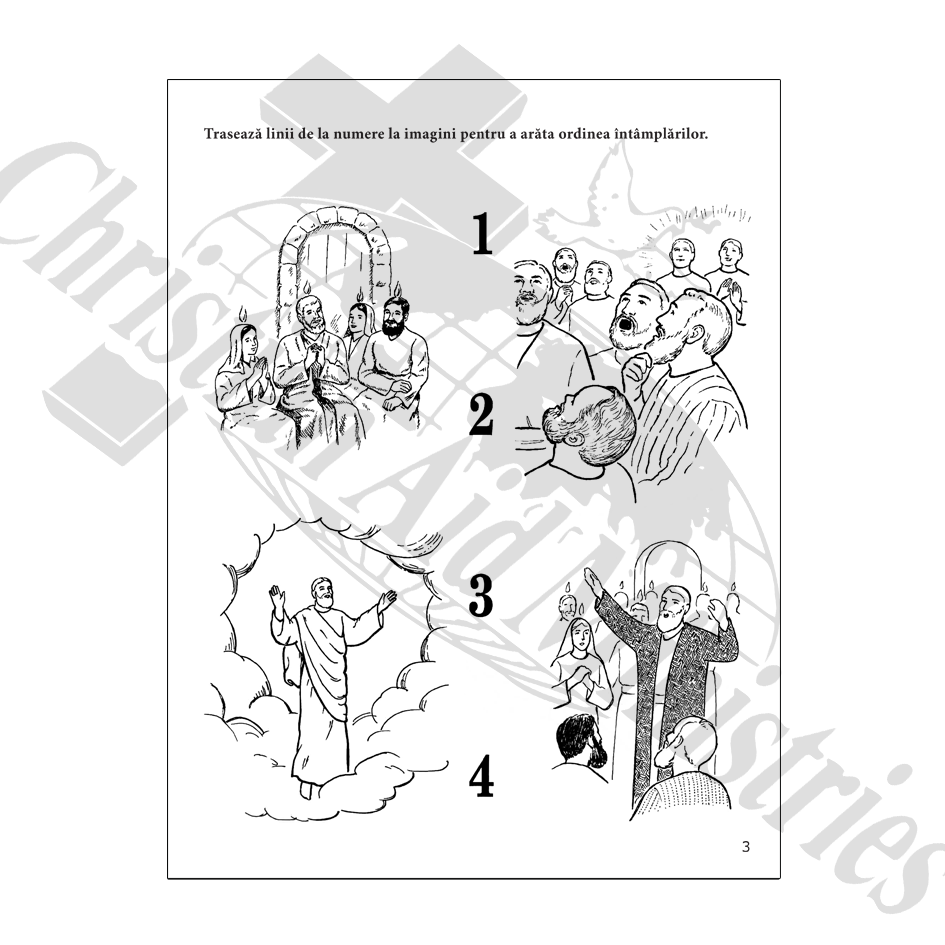 Trasează linii de la numere la imagini pentru a arăta ordinea întâmplărilor.

1

2

3

4

3

Christian Aid Ministries