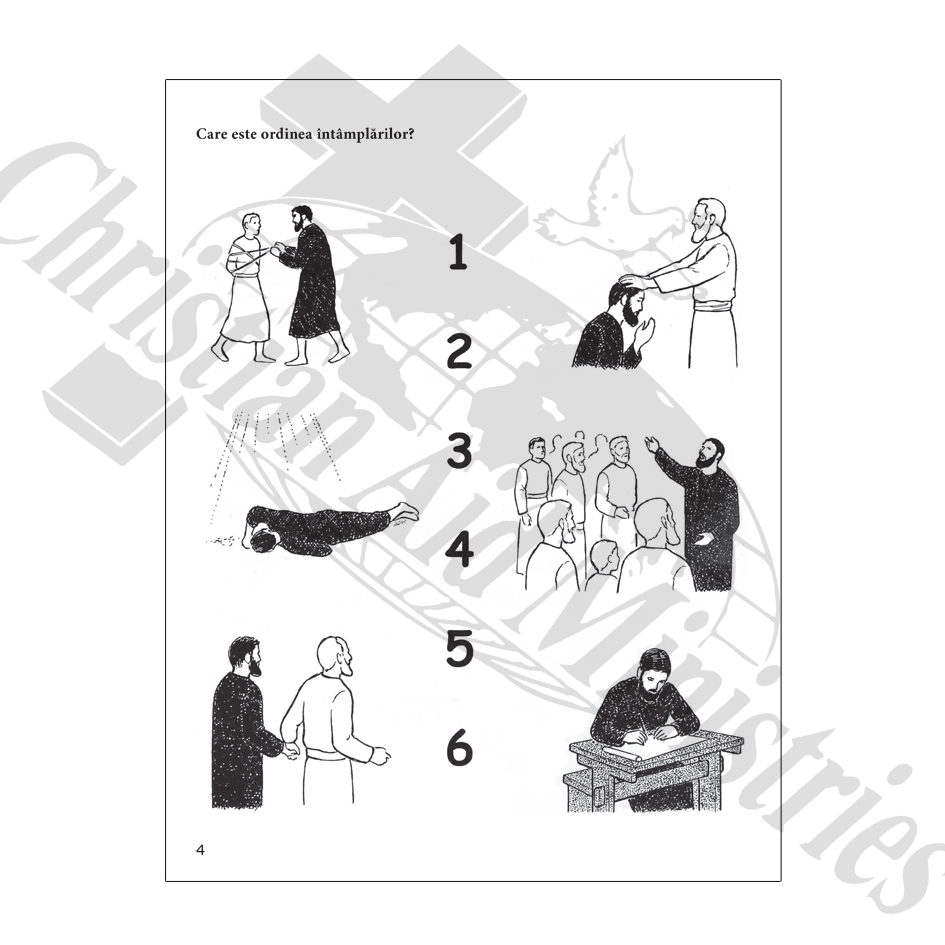 Care este ordinea întâmplărilor?

1

2

3

4

5

6

4

Christian Aid Ministries